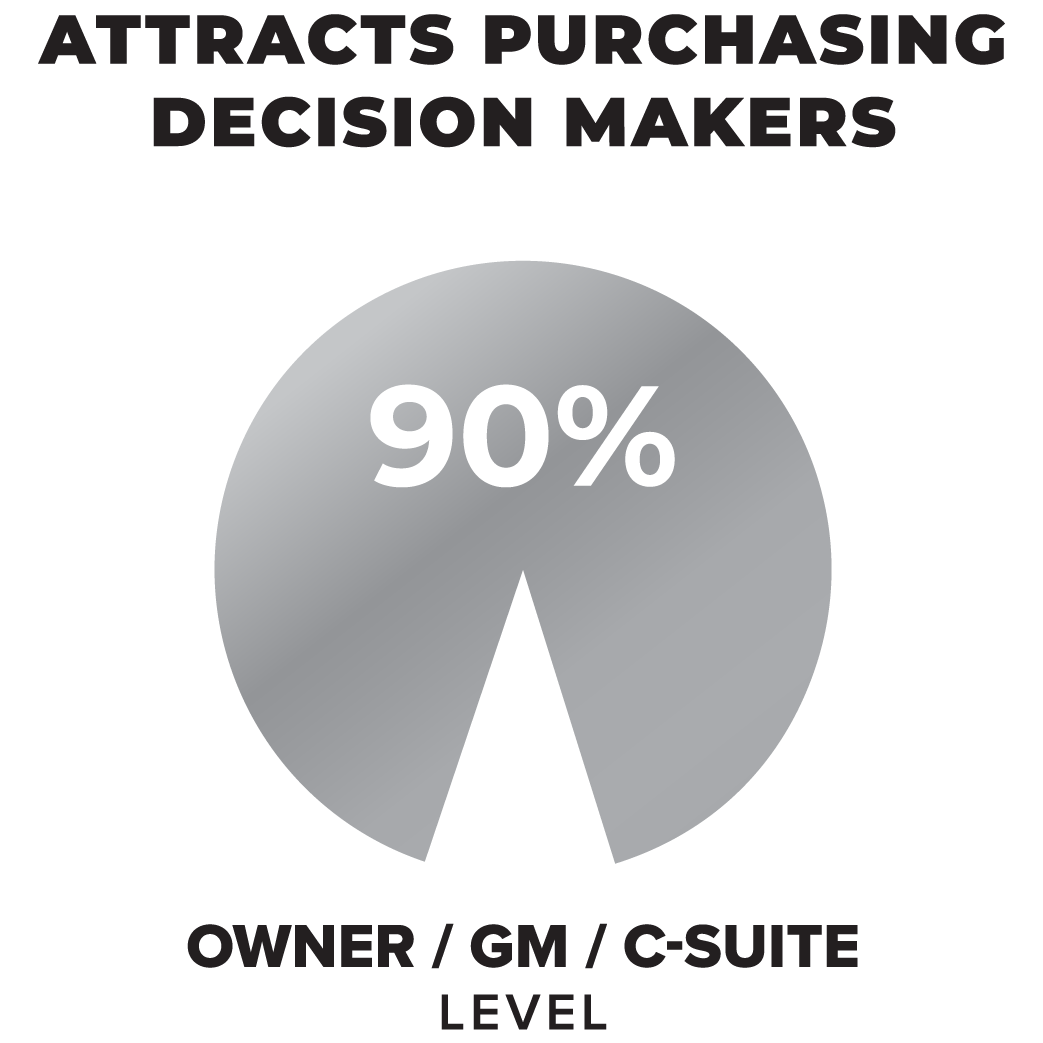 ATTRACTS PURCHASING DECISION MAKERS

90%

OWNER / GM / C-SUITE
LEVEL