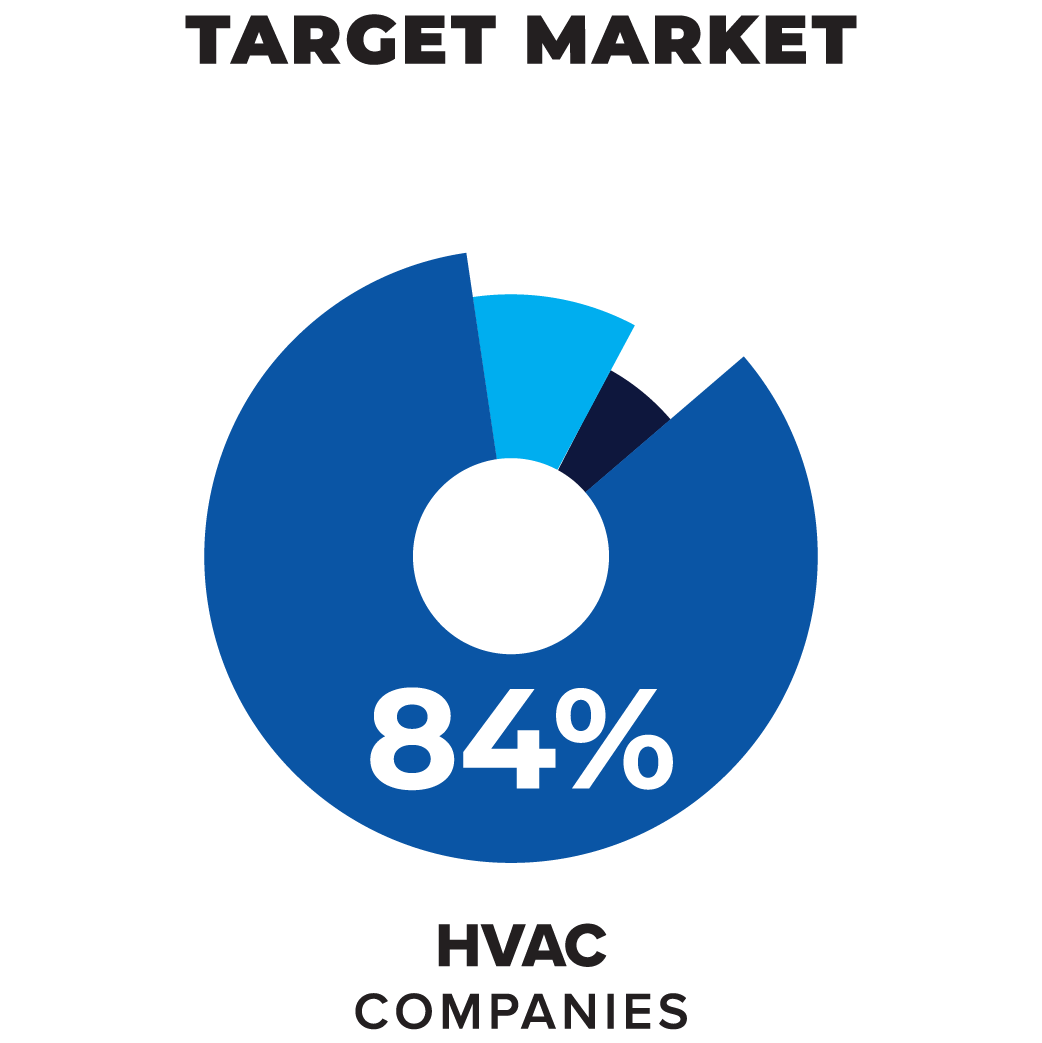 TARGET MARKET

84%

HVAC
COMPANIES