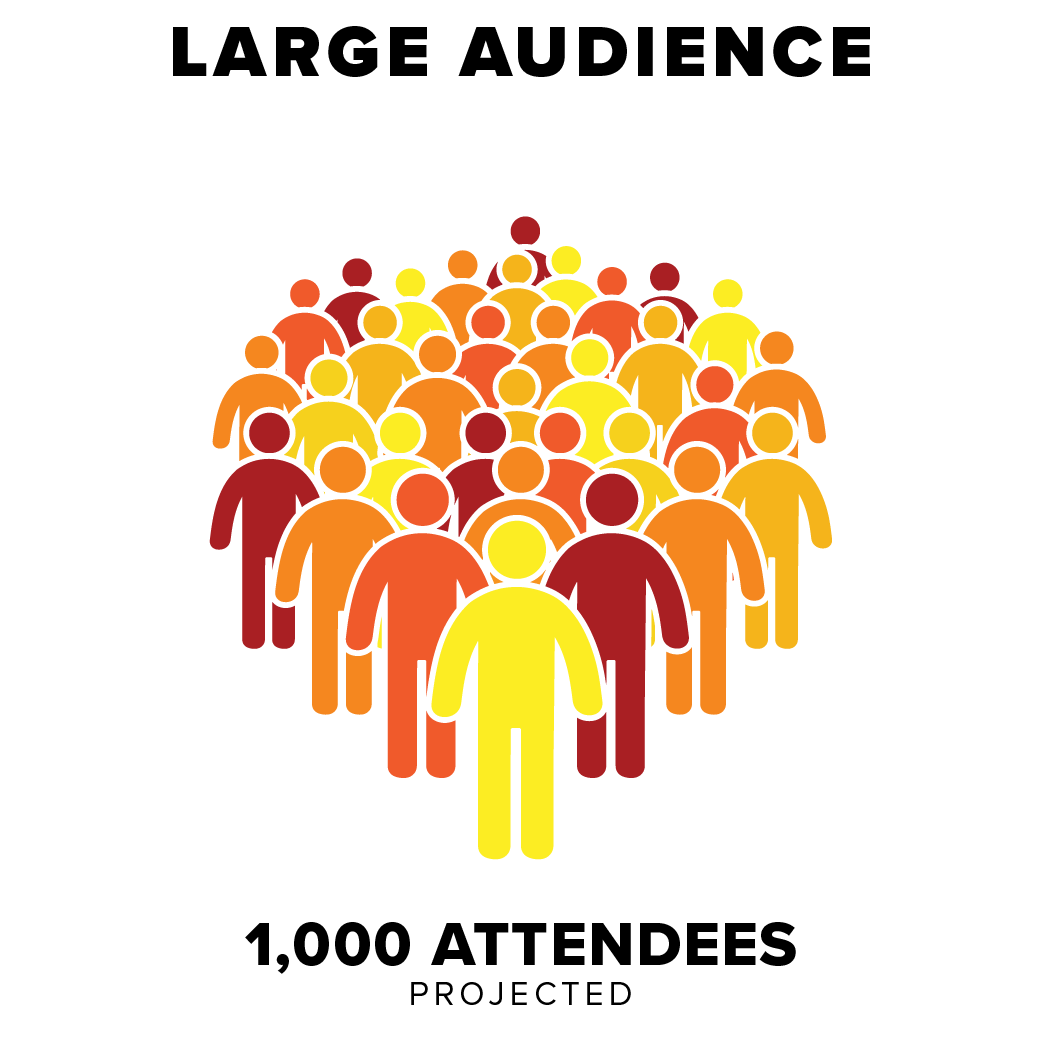 LARGE AUDIENCE

1,000 ATTENDEES
PROJECTED