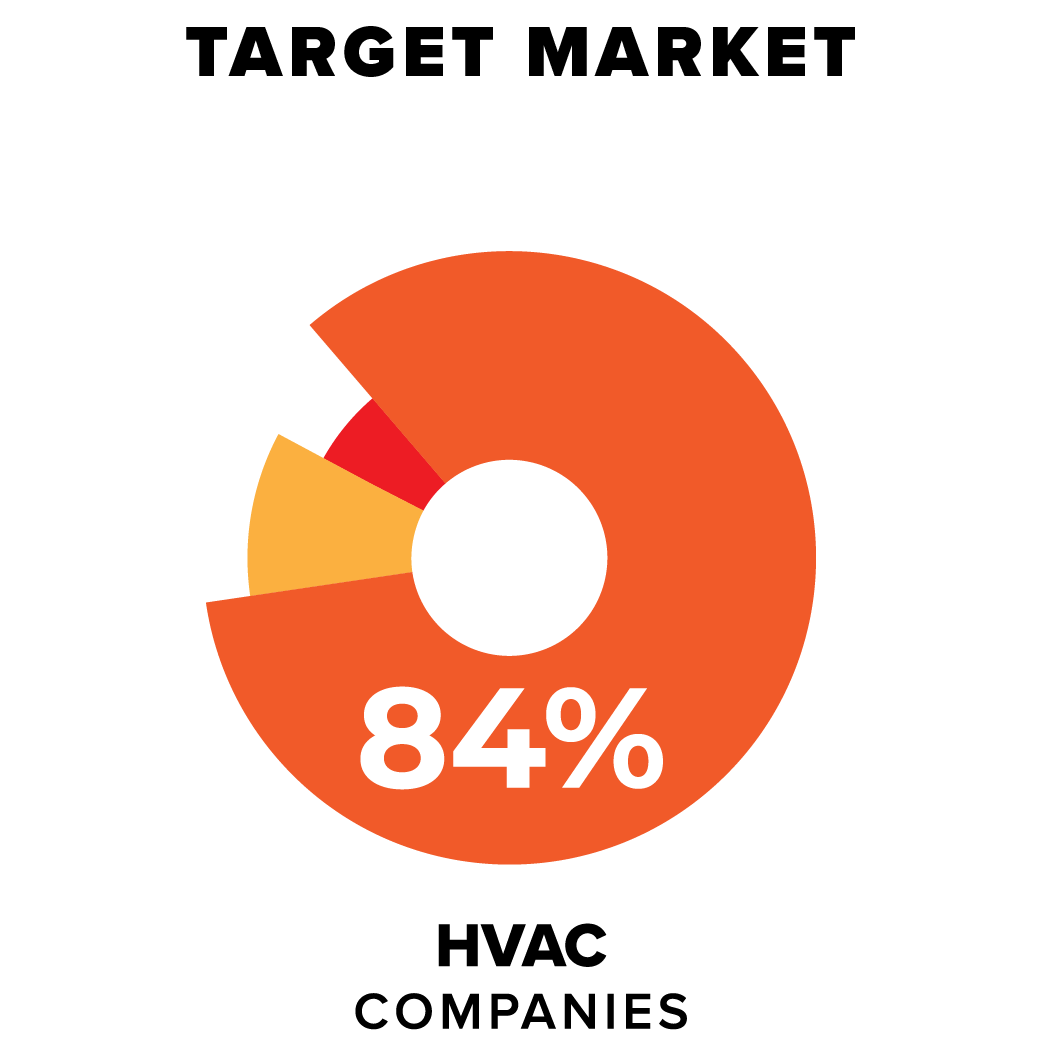 TARGET MARKET

84%

HVAC
COMPANIES