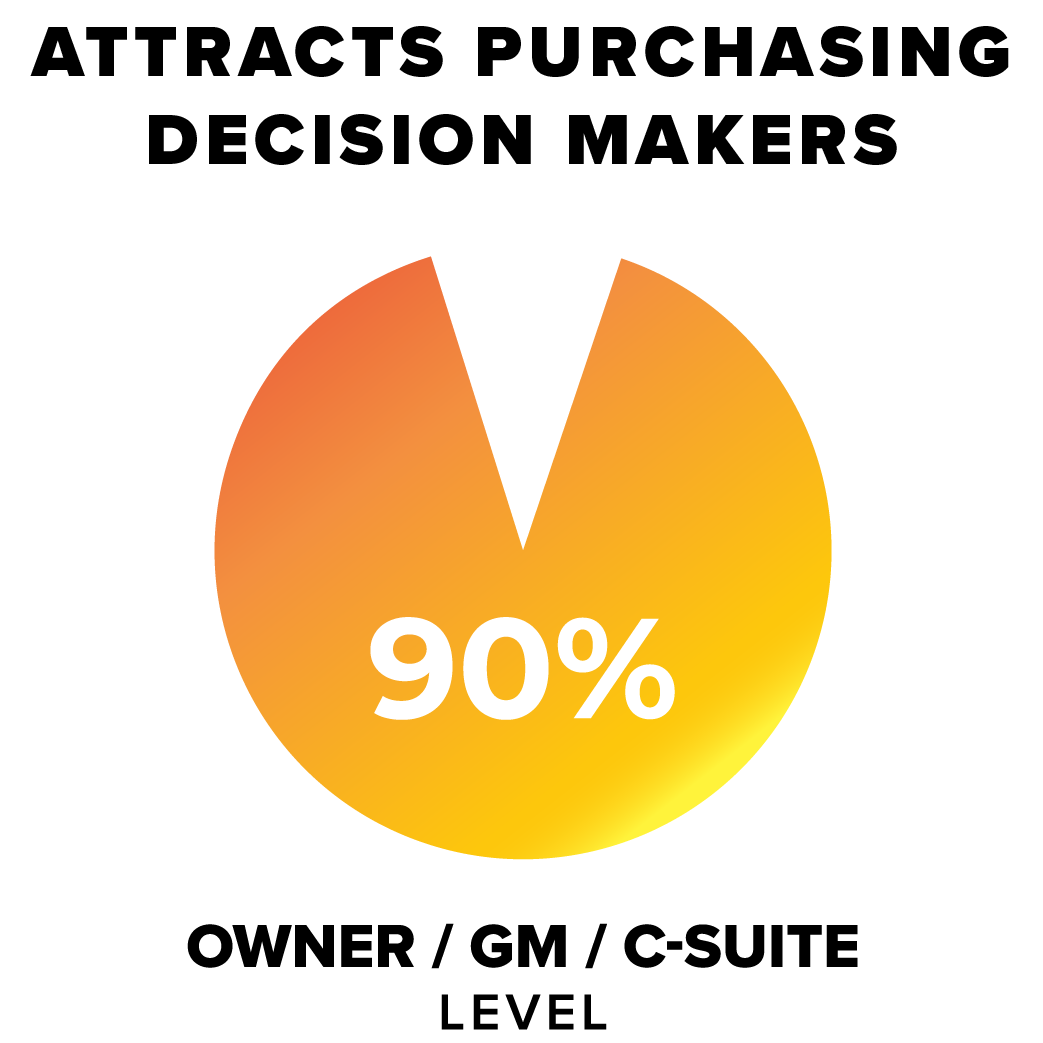 ATTRACTS PURCHASING DECISION MAKERS

90%

OWNER / GM / C-SUITE
LEVEL